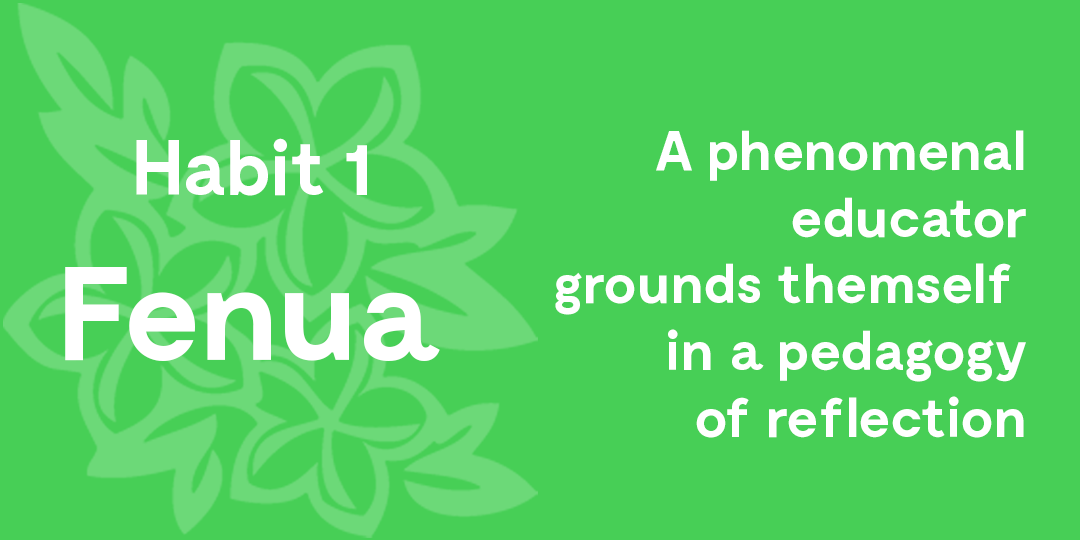 Habit 1
Fenua

A phenomenal educator grounds themself in a pedagogy of reflection