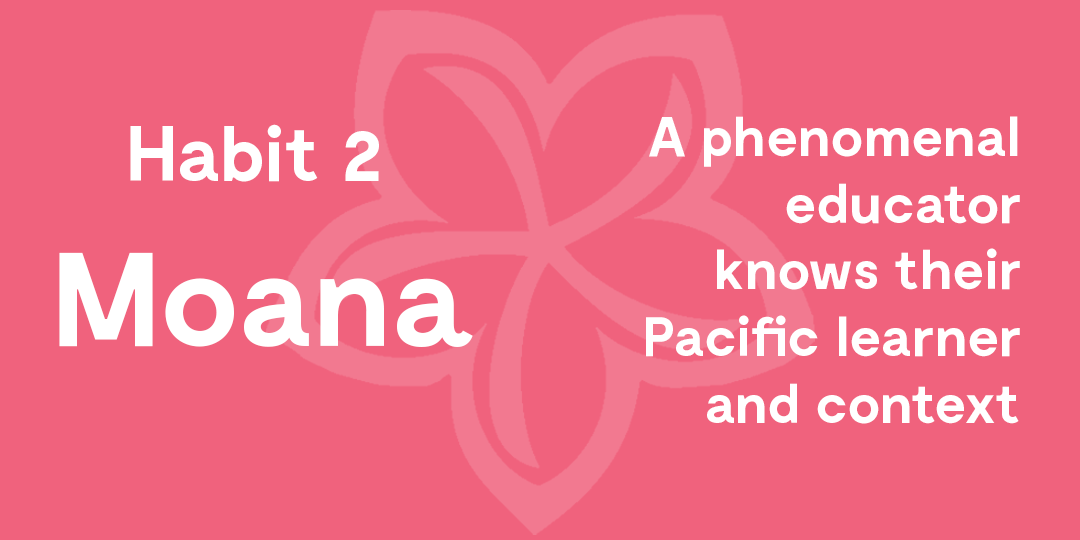 Habit 2

Moana

A phenomenal educator knows their Pacific learner and context