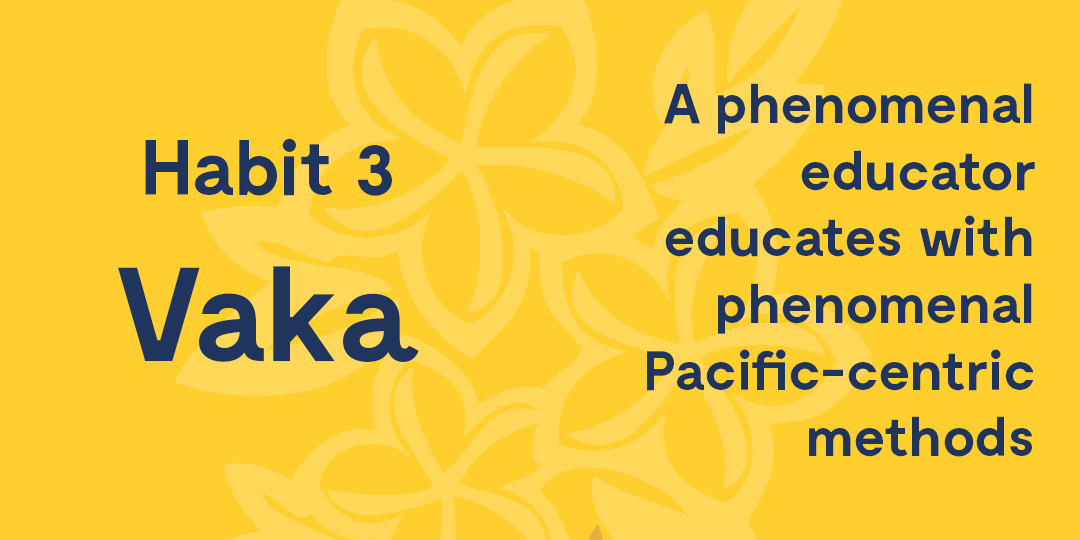 Habit 3
Vaka

A phenomenal educator educates with phenomenal Pacific-centric methods