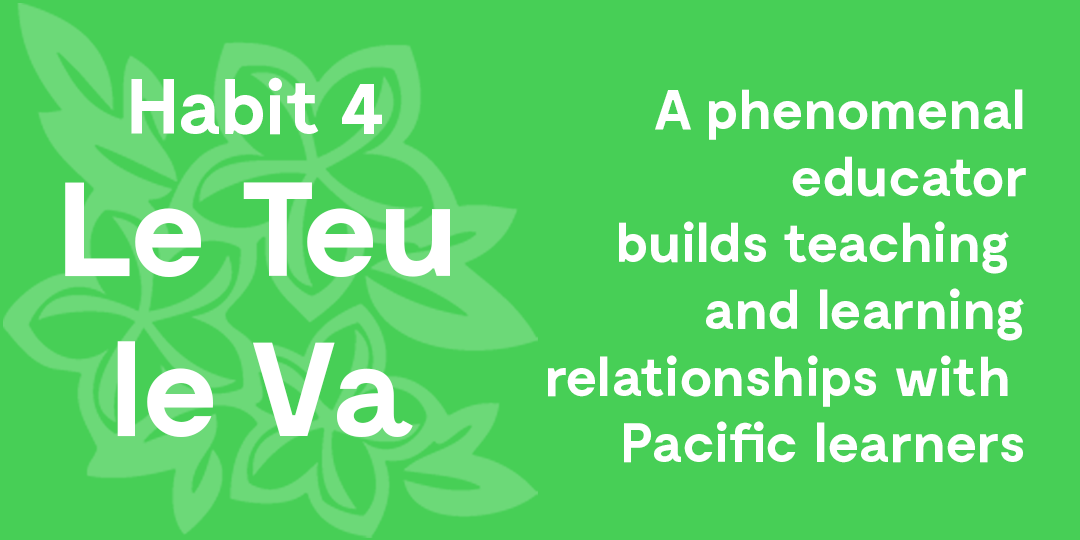 Habit 4
Le Teu le Va

A phenomenal educator builds teaching and learning relationships with Pacific learners