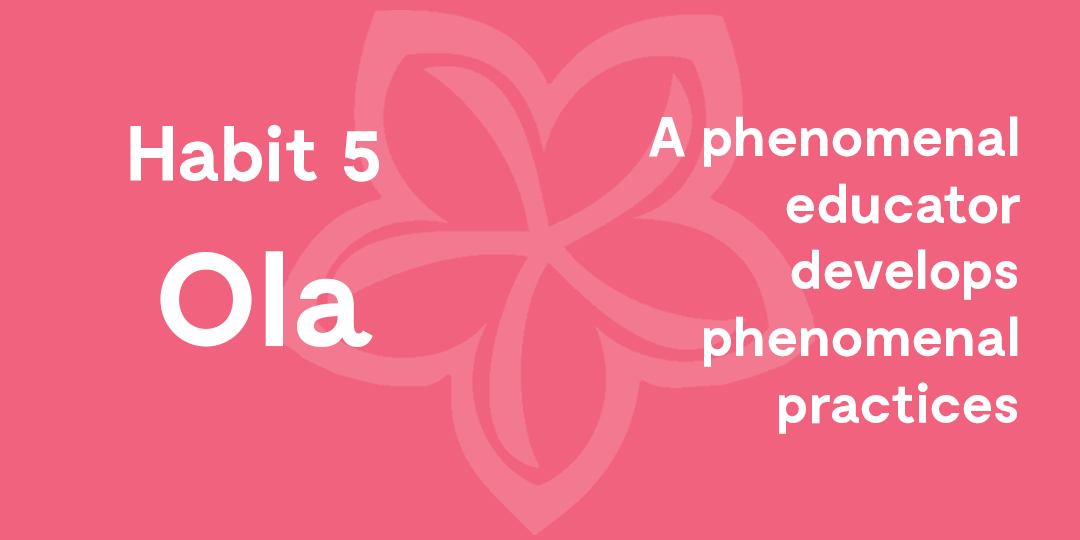 Habit 5

Ola

A phenomenal educator develops phenomenal practices