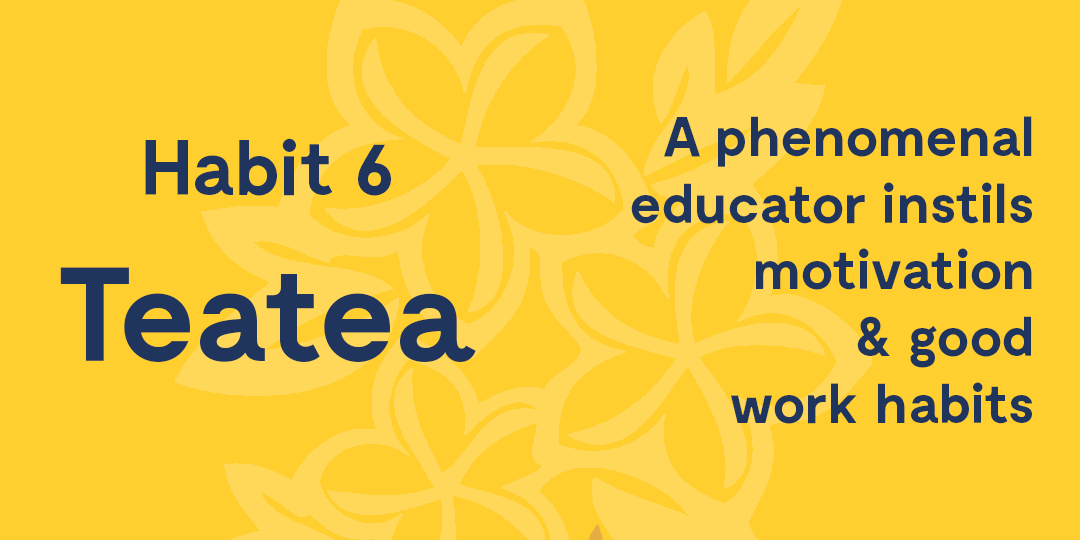 Habit 6

Teatea

A phenomenal educator instils motivation & good work habits