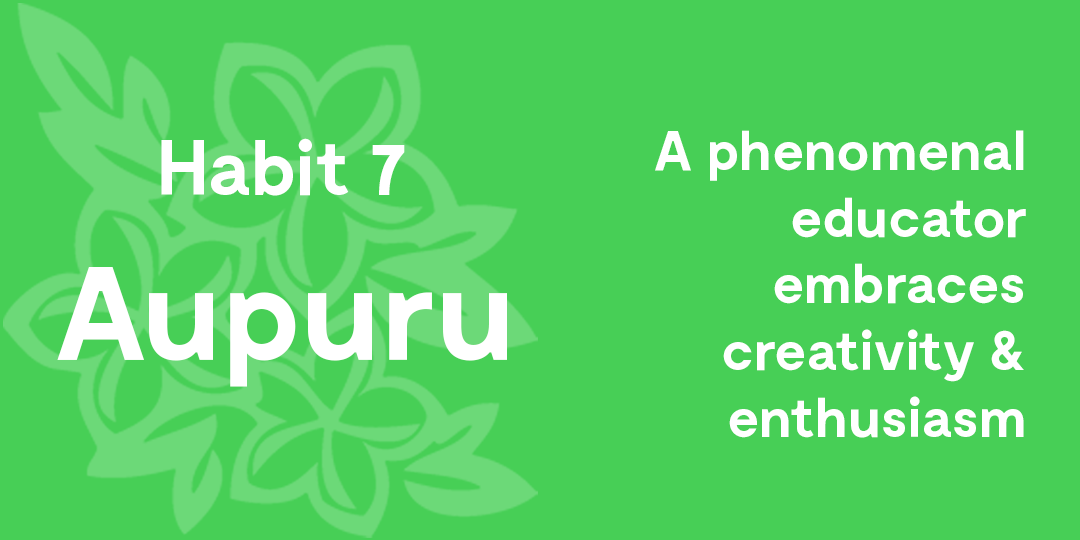 Habit 7
Aupuru

A phenomenal educator embraces creativity & enthusiasm