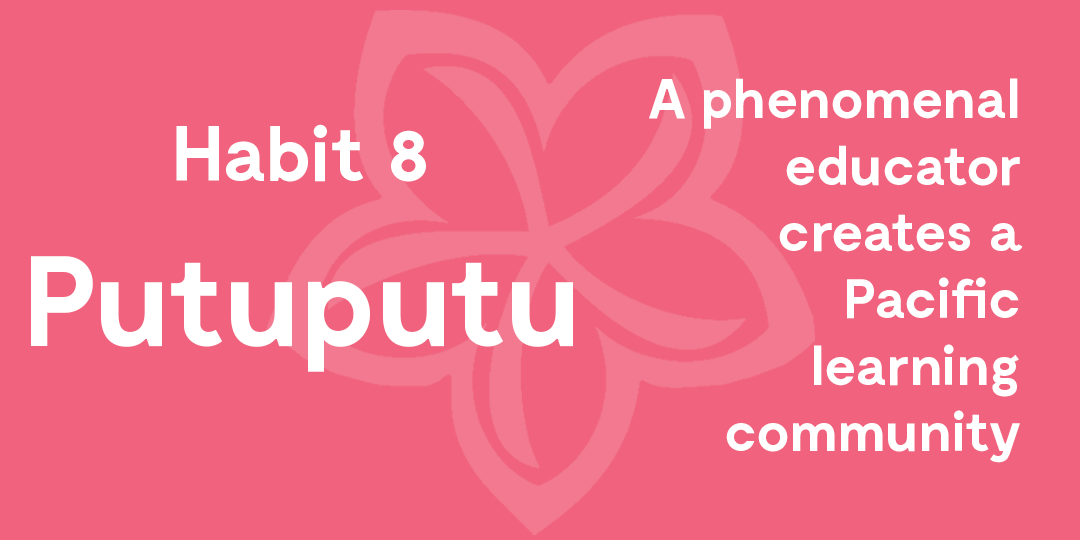 Habit 8

Putuputu

A phenomenal educator creates a Pacific learning community