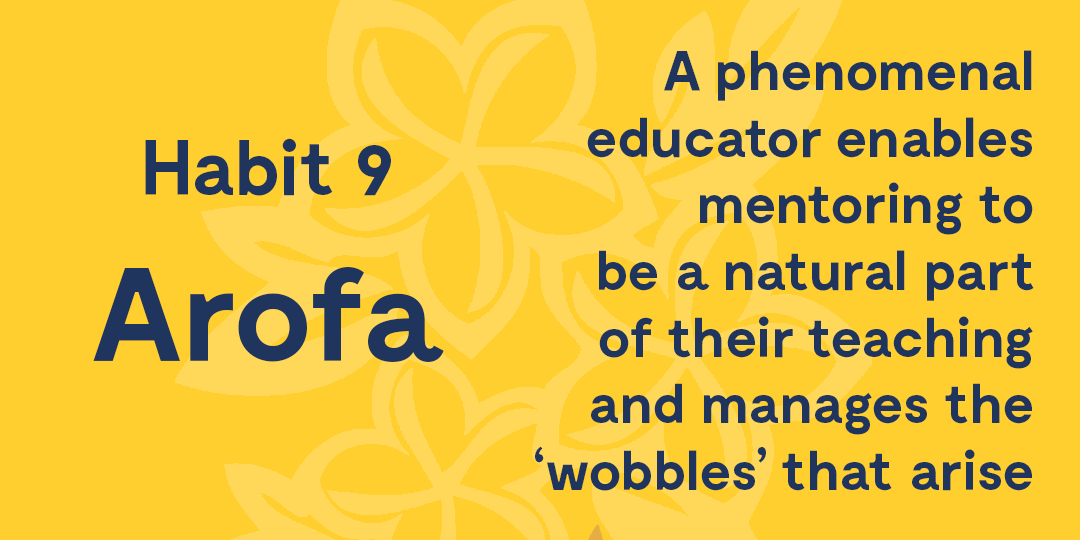 Habit 9
Arofa

A phenomenal educator enables mentoring to be a natural part of their teaching and manages the ‘wobbles’ that arise